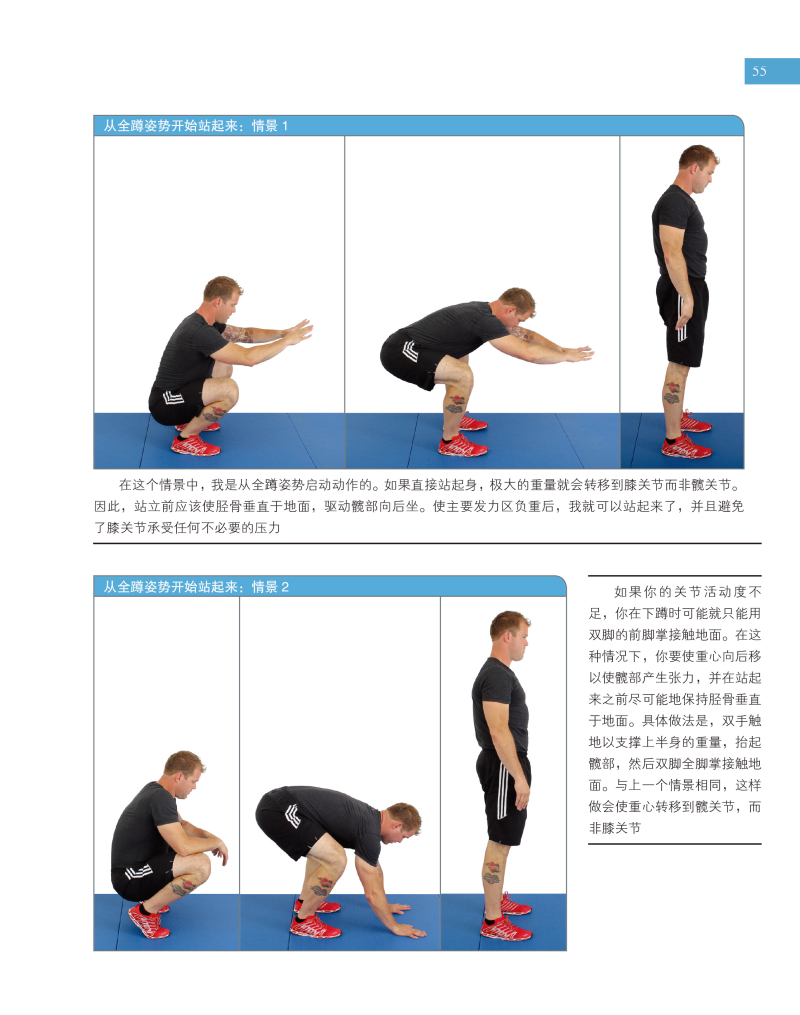 55

从全蹲姿势开始站起来：情景 1

在这个情景中，我是从全蹲姿势启动动作的。如果直接站起身，极大的重量就会转移到膝关节而非髋关节。因此，站立前应该使胫骨垂直于地面，驱动髋部向后坐。使主要发力区负重后，我就可以站起来了，并且避免了膝关节承受任何不必要的压力

从全蹲姿势开始站起来：情景 2

如果你的关节活动度不足，你在下蹲时可能就只能用双脚的前脚掌接触地面。在这种情况下，你要使重心向后移以使髋部产生张力，并在站起来之前尽可能地保持胫骨垂直于地面。具体做法是，双手触地以支撑上半身的重量，抬起髋部，然后双脚全脚掌接触地面。与上一个情景相同，这样做会使重心转移到髋关节，而非膝关节