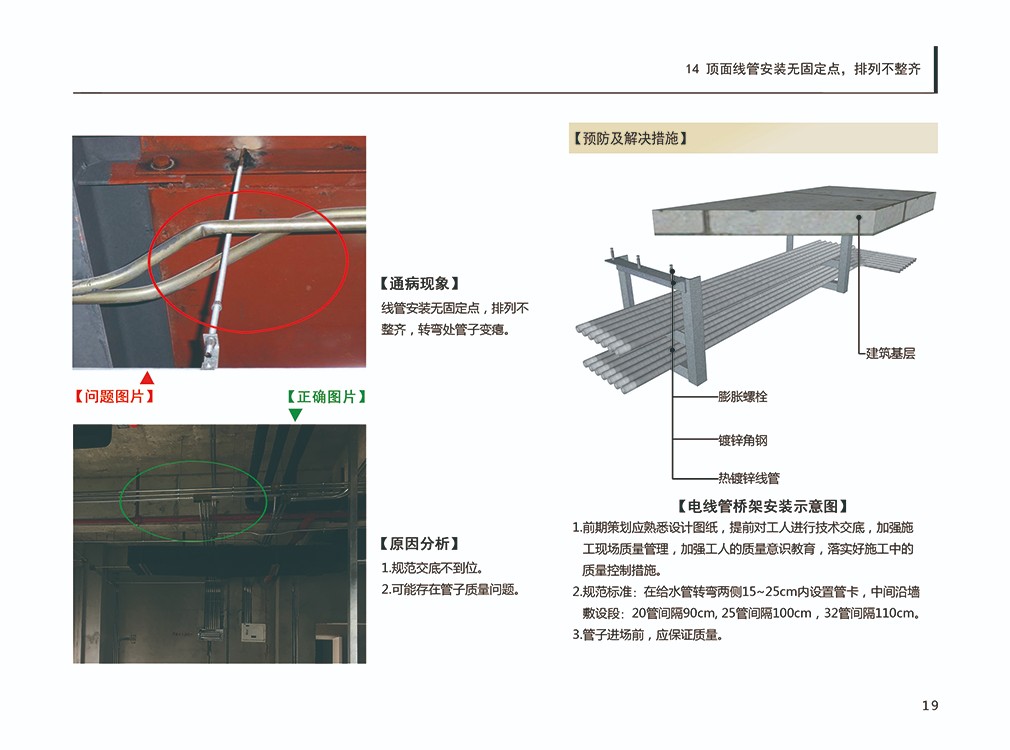 14 顶面线管安装无固定点，排列不整齐

【通病现象】

线管安装无固定点，排列不整齐，转弯处管子变瘪。

【问题图片】

【正确图片】

【原因分析】

1.规范交底不到位。
2.可能存在管子质量问题。

【预防及解决措施】

建筑基层

膨胀螺栓

镀锌角钢

热镀锌线管

【电线管桥架安装示意图】

1.前期策划应熟悉设计图纸，提前对工人进行技术交底，加强施工现场质量管理，加强工人的质量意识教育，落实好施工中的质量控制措施。
2.规范标准：在给水管转弯两侧15~25cm内设置管卡，中间沿墙敷设段：20管间隔90cm, 25管间隔100cm，32管间隔110cm。
3.管子进场前，应保证质量。

19