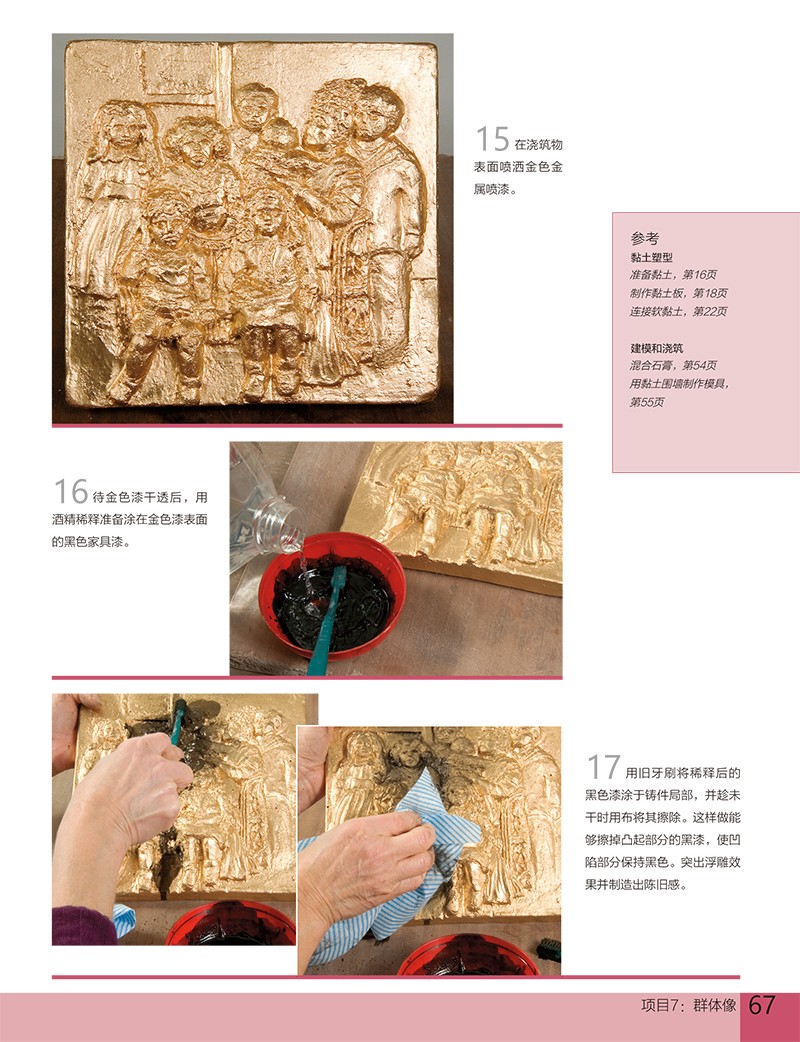 15 在浇筑物表面喷洒金色金属喷漆。

参考
黏土塑型
准备黏土，第16页
制作黏土板，第18页
连接软黏土，第22页

建模和浇筑
混合石膏，第54页
用黏土围墙制作模具，第55页

16 待金色漆干透后，用酒精稀释准备涂在金色漆表面的黑色家具漆。

17 用旧牙刷将稀释后的黑色漆涂于铸件局部，并趁未干时用布将其擦除。这样做能够擦掉凸起部分的黑漆，使凹陷部分保持黑色。突出浮雕效果并制造出陈旧感。

项目7：群体像 67