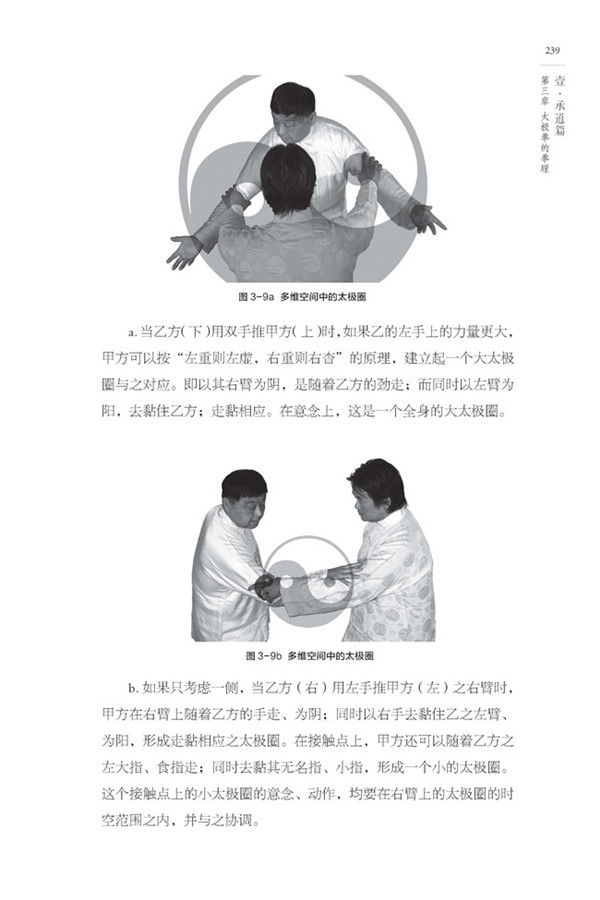 239

壹·承道篇
第三章 太极拳的拳理

图 3-9a 多维空间中的太极圈

a. 当乙方(下)用双手推甲方(上)时,如果乙的左手上的力量更大,甲方可以按“左重则左虚,右重则右杳”的原理,建立起一个大太极圈与之对应。即以其右臂为阴,是随着乙方的劲走;而同时以左臂为阳,去黏住乙方;走黏相应。在意念上,这是一个全身的大太极圈。

图 3-9b 多维空间中的太极圈

b. 如果只考虑一侧,当乙方(右)用左手推甲方(左)之右臂时,甲方在右臂上随着乙方的手走、为阴;同时以右手去黏住乙之左臂、为阳,形成走黏相应之太极圈。在接触点上,甲方还可以随着乙方之左大指、食指走;同时去黏其无名指、小指,形成一个小的太极圈。这个接触点上的小太极圈的意念、动作,均要在右臂上的太极圈的时空范围之内,并与之协调。