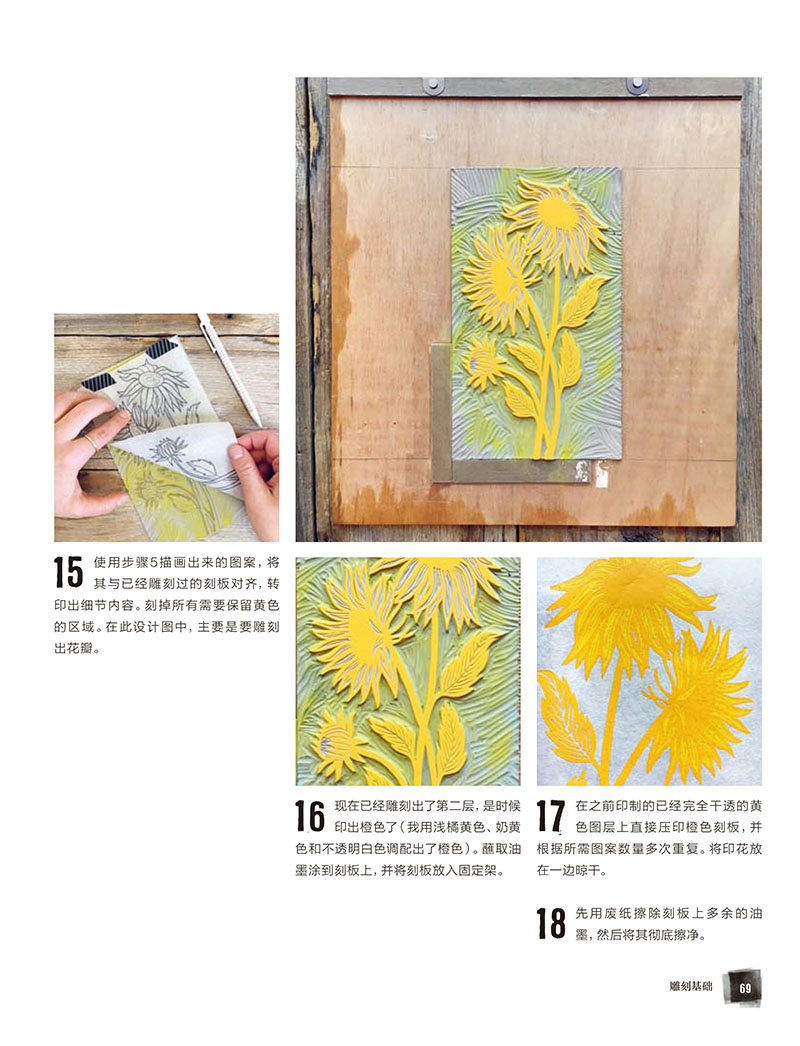 15 使用步骤5描画出来的图案，将其与已经雕刻过的刻板对齐，转印出细节内容。刻掉所有需要保留黄色的区域。在此设计图中，主要是要雕刻出花瓣。

16 现在已经雕刻出了第二层，是时候印出橙色了（我用浅橘黄色、奶黄色和不透明白色调配出了橙色）。蘸取油墨涂到刻板上，并将刻板放入固定架。

17 在之前印制的已经完全干透的黄色图层上直接压印橙色刻板，并根据所需图案数量多次重复。将印花放在一边晾干。

18 先用废纸擦除刻板上多余的油墨，然后将其彻底擦净。

雕刻基础 69