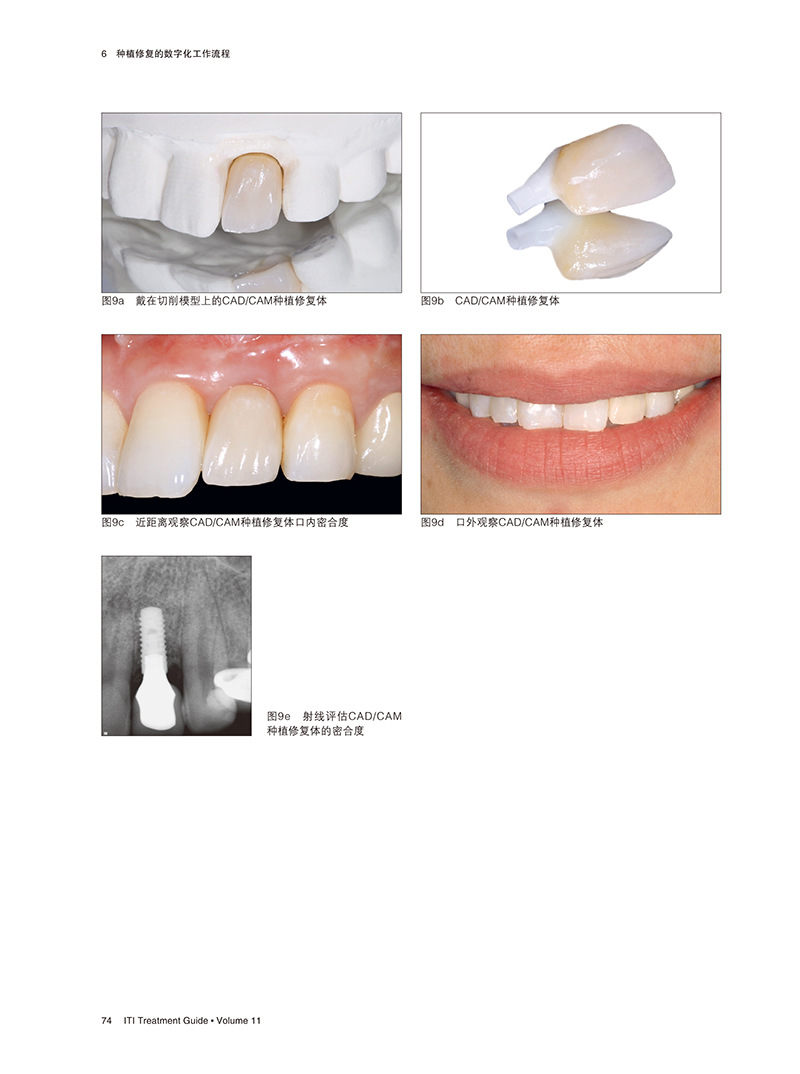 6 种植修复的数字化工作流程

图9a 戴在切削模型上的CAD/CAM种植修复体

图9b CAD/CAM种植修复体

图9c 近距离观察CAD/CAM种植修复体口内密合度

图9d 口外观察CAD/CAM种植修复体

图9e 射线评估CAD/CAM种植修复体的密合度

74 ITI Treatment Guide • Volume 11