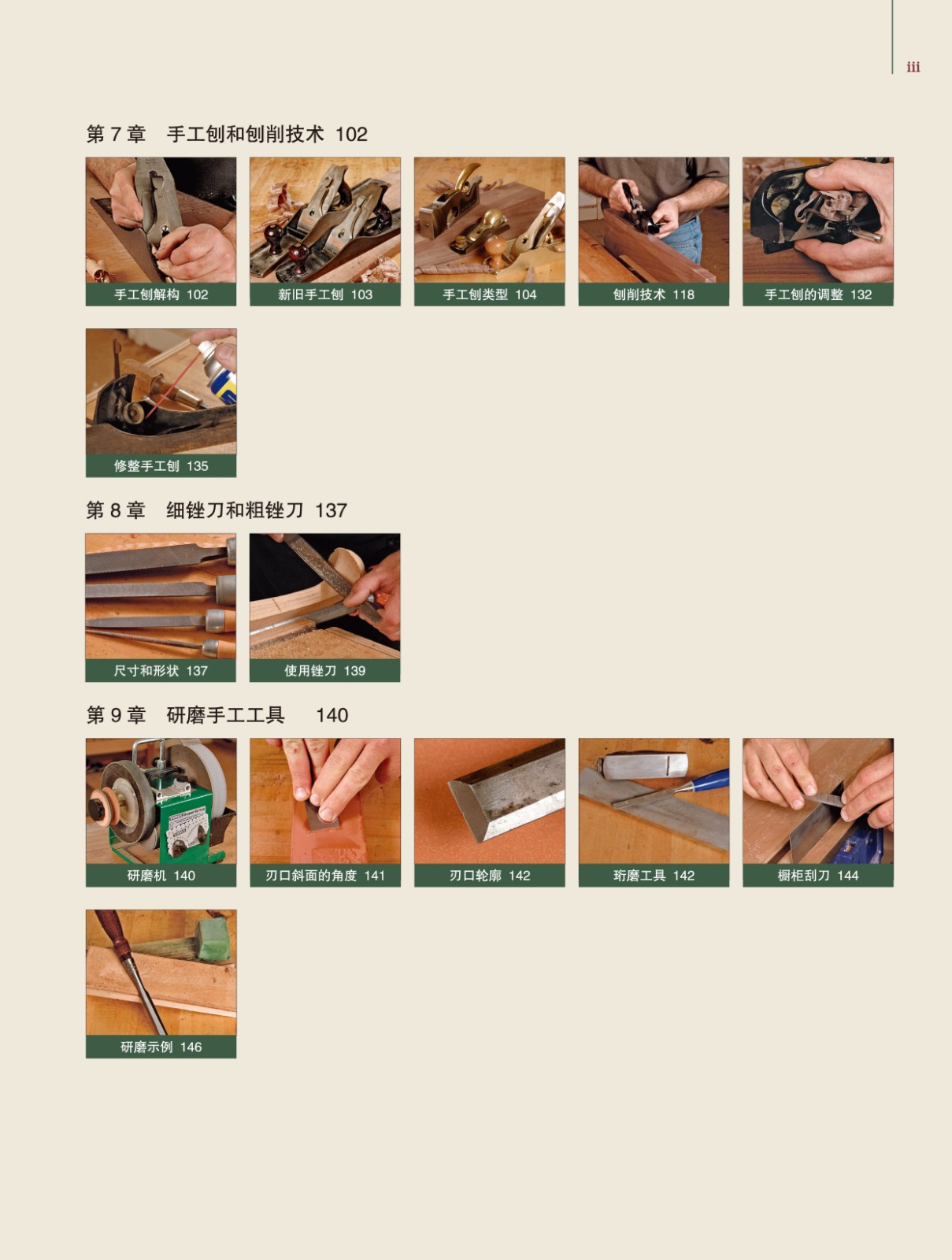 iii

第 7 章　手工刨和刨削技术 102

手工刨解构 102

新旧手工刨 103

手工刨类型 104

刨削技术 118

手工刨的调整 132

修整手工刨 135

第 8 章　细锉刀和粗锉刀 137

尺寸和形状 137

使用锉刀 139

第 9 章　研磨手工工具　140

研磨机 140

刃口斜面的角度 141

刃口轮廓 142

珩磨工具 142

橱柜刮刀 144

研磨示例 146