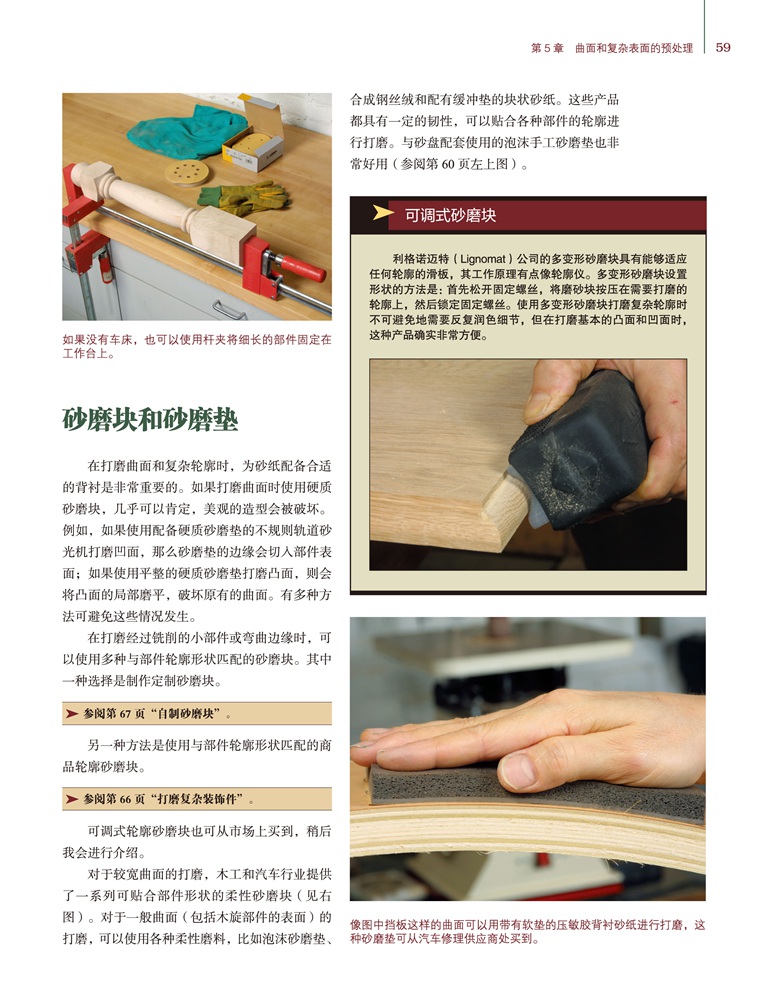 第 5 章 曲面和复杂表面的预处理 59

如果没有车床，也可以使用杆夹将细长的部件固定在工作台上。

砂磨块和砂磨垫

在打磨曲面和复杂轮廓时，为砂纸配备合适的背衬是非常重要的。如果打磨曲面时使用硬质砂磨块，几乎可以肯定，美观的造型会被破坏。例如，如果使用配备硬质砂磨垫的不规则轨道砂光机打磨凹面，那么砂磨垫的边缘会切入部件表面；如果使用平整的硬质砂磨垫打磨凸面，则会将凸面的局部磨平，破坏原有的曲面。有多种方法可避免这些情况发生。

在打磨经过铣削的小部件或弯曲边缘时，可以使用多种与部件轮廓形状匹配的砂磨块。其中一种选择是制作定制砂磨块。

参阅第 67 页“自制砂磨块”。

另一种方法是使用与部件轮廓形状匹配的商品轮廓砂磨块。

参阅第 66 页“打磨复杂装饰件”。

可调式轮廓砂磨块也可从市场上买到，稍后我会进行介绍。

对于较宽曲面的打磨，木工和汽车行业提供了一系列可贴合部件形状的柔性砂磨块（见右图）。对于一般曲面（包括木旋部件的表面）的打磨，可以使用各种柔性磨料，比如泡沫砂磨垫、合成钢丝绒和配有缓冲垫的块状砂纸。这些产品都具有一定的韧性，可以贴合各种部件的轮廓进行打磨。与砂盘配套使用的泡沫手工砂磨垫也非常好用（参阅第 60 页左上图）。

可调式砂磨块

利格诺迈特（Lignomat）公司的多变形砂磨块具有能够适应任何轮廓的滑板，其工作原理有点像轮廓仪。多变形砂磨块设置形状的方法是：首先松开固定螺丝，将磨砂块按压在需要打磨的轮廓上，然后锁定固定螺丝。使用多变形砂磨块打磨复杂轮廓时不可避免地需要反复润色细节，但在打磨基本的凸面和凹面时，这种产品确实非常方便。

像图中挡板这样的曲面可以用带有软垫的压敏胶背衬砂纸进行打磨，这种砂磨垫可从汽车修理供应商处买到。