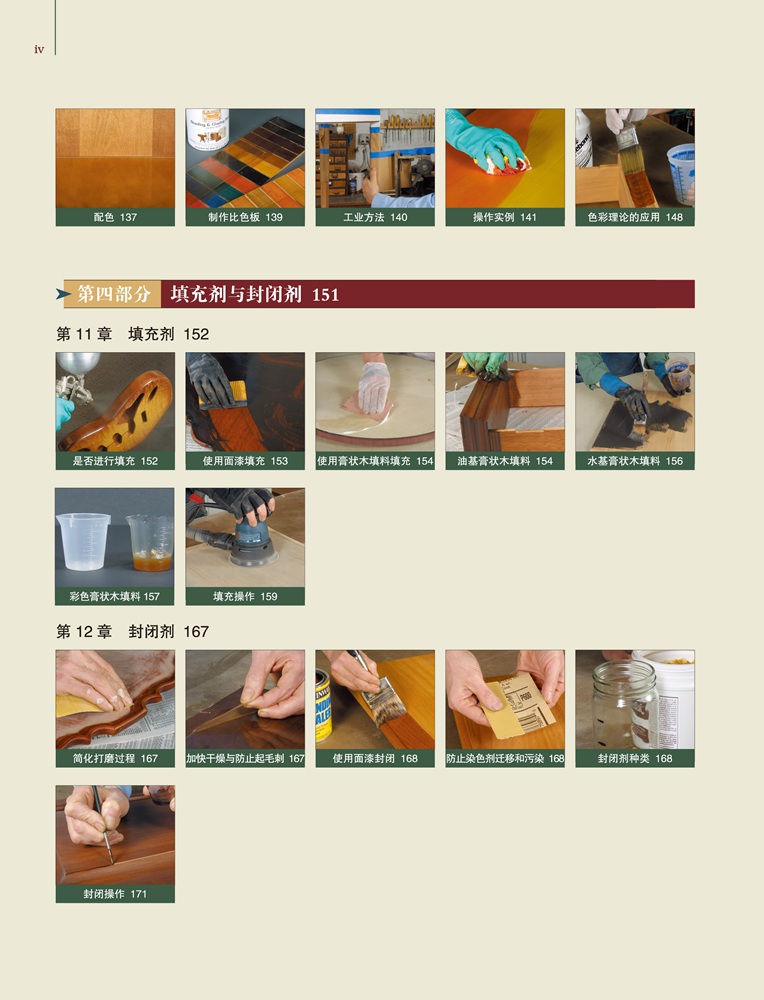 iv

配色 137

制作比色板 139

工业方法 140

操作实例 141

色彩理论的应用 148

第四部分 填充剂与封闭剂 151

第 11 章 填充剂 152

是否进行填充 152

使用面漆填充 153

使用膏状木填料填充 154

油基膏状木填料 154

水基膏状木填料 156

彩色膏状木填料 157

填充操作 159

第 12 章 封闭剂 167

简化打磨过程 167

加快干燥与防止起毛刺 167

使用面漆封闭 168

防止染色剂迁移和污染 168

封闭剂种类 168

封闭操作 171