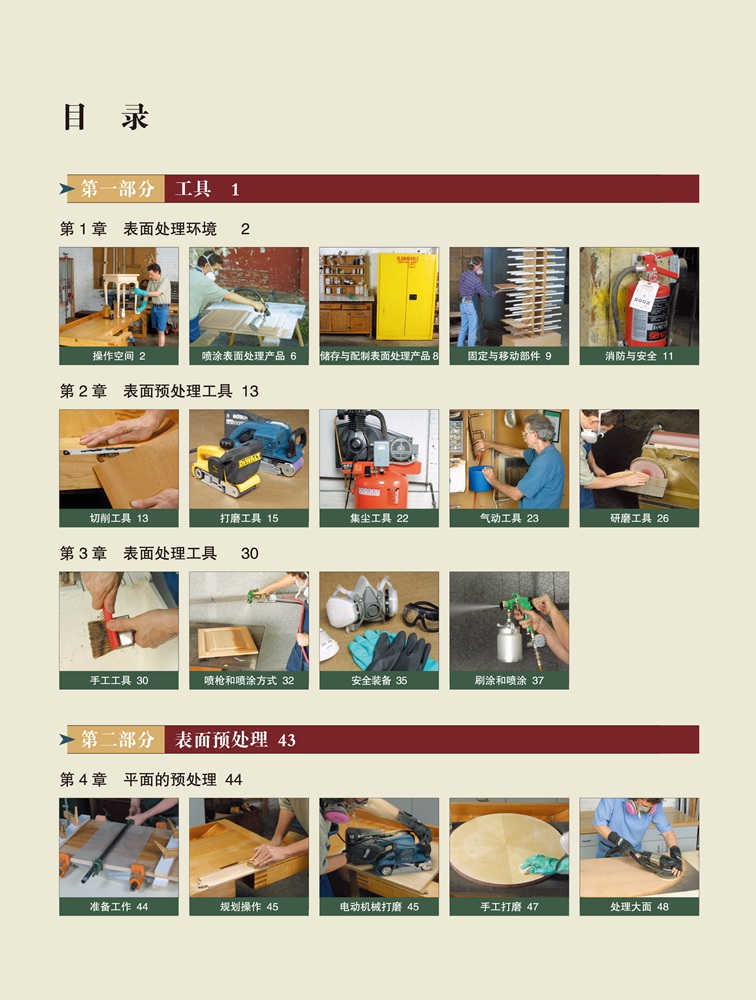 目　录

第一部分　工具　1

第 1 章　表面处理环境　2

操作空间 2

喷涂表面处理产品 6

储存与配制表面处理产品 8

固定与移动部件 9

消防与安全 11

第 2 章　表面预处理工具 13

切削工具 13

打磨工具 15

集尘工具 22

气动工具 23

研磨工具 26

第 3 章　表面处理工具　30

手工工具 30

喷枪和喷涂方式 32

安全装备 35

刷涂和喷涂 37

第二部分　表面预处理 43

第 4 章　平面的预处理 44

准备工作 44

规划操作 45

电动机械打磨 45

手工打磨 47

处理大面 48