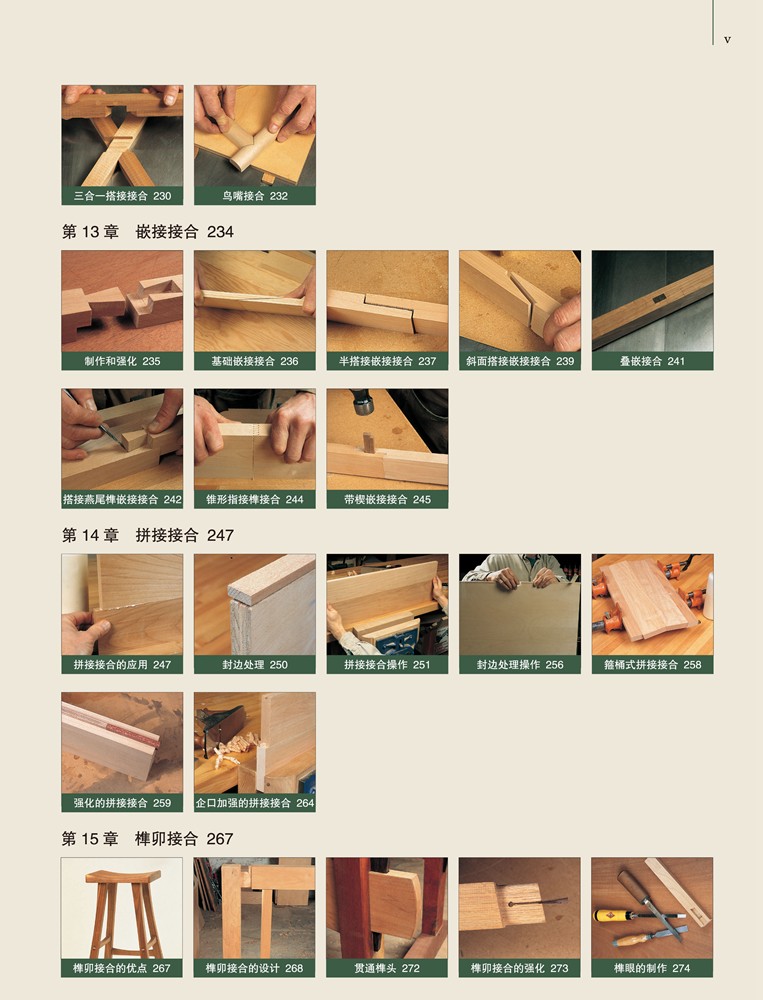 v

三合一搭接接合 230
鸟嘴接合 232

第 13 章 嵌接接合 234

制作和强化 235
基础嵌接接合 236
半搭接嵌接接合 237
斜面搭接嵌接接合 239
叠嵌接合 241

搭接燕尾榫嵌接接合 242
锥形指接榫接合 244
带楔嵌接接合 245

第 14 章 拼接接合 247

拼接接合的应用 247
封边处理 250
拼接接合操作 251
封边处理操作 256
箍桶式拼接接合 258

强化的拼接接合 259
企口加强的拼接接合 264

第 15 章 榫卯接合 267

榫卯接合的优点 267
榫卯接合的设计 268
贯通榫头 272
榫卯接合的强化 273
榫眼的制作 274