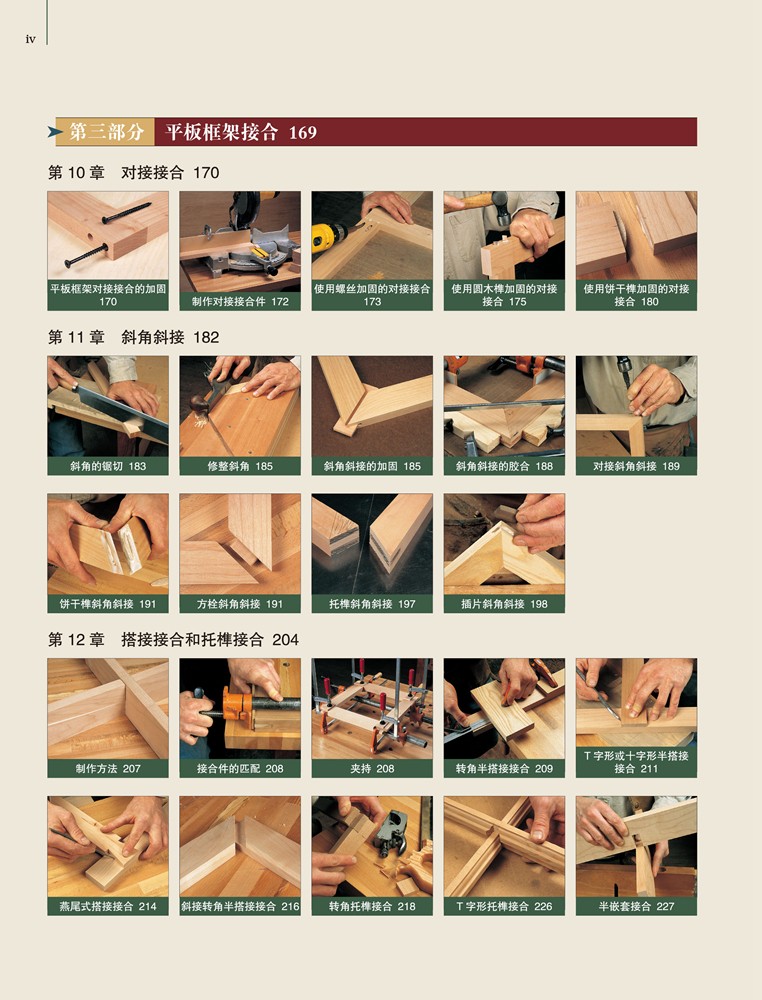 iv

第三部分 平板框架接合 169

第 10 章 对接接合 170

平板框架对接接合的加固 170

制作对接接合件 172

使用螺丝加固的对接接合 173

使用圆木榫加固的对接接合 175

使用饼干榫加固的对接接合 180

第 11 章 斜角斜接 182

斜角的锯切 183

修整斜角 185

斜角斜接的加固 185

斜角斜接的胶合 188

对接斜角斜接 189

饼干榫斜角斜接 191

方栓斜角斜接 191

托榫斜角斜接 197

插片斜角斜接 198

第 12 章 搭接接合和托榫接合 204

制作方法 207

接合件的匹配 208

夹持 208

转角半搭接接合 209

T 字形或十字形半搭接接合 211

燕尾式搭接接合 214

斜接转角半搭接接合 216

转角托榫接合 218

T 字形托榫接合 226

半嵌套接合 227