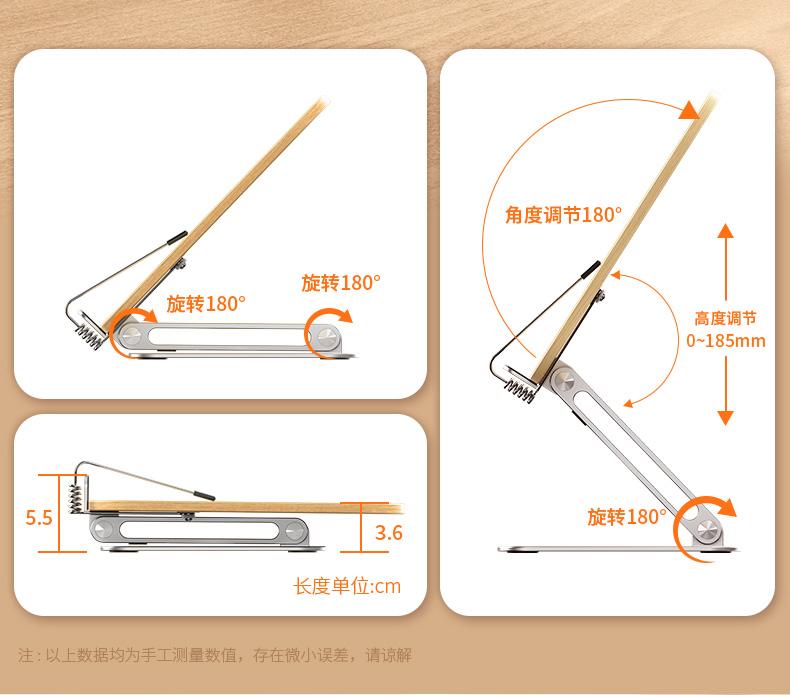 旋转180°

旋转180°

5.5

3.6

长度单位:cm

角度调节180°

高度调节
0~185mm

旋转180°

注：以上数据均为手工测量数值，存在微小误差，请谅解