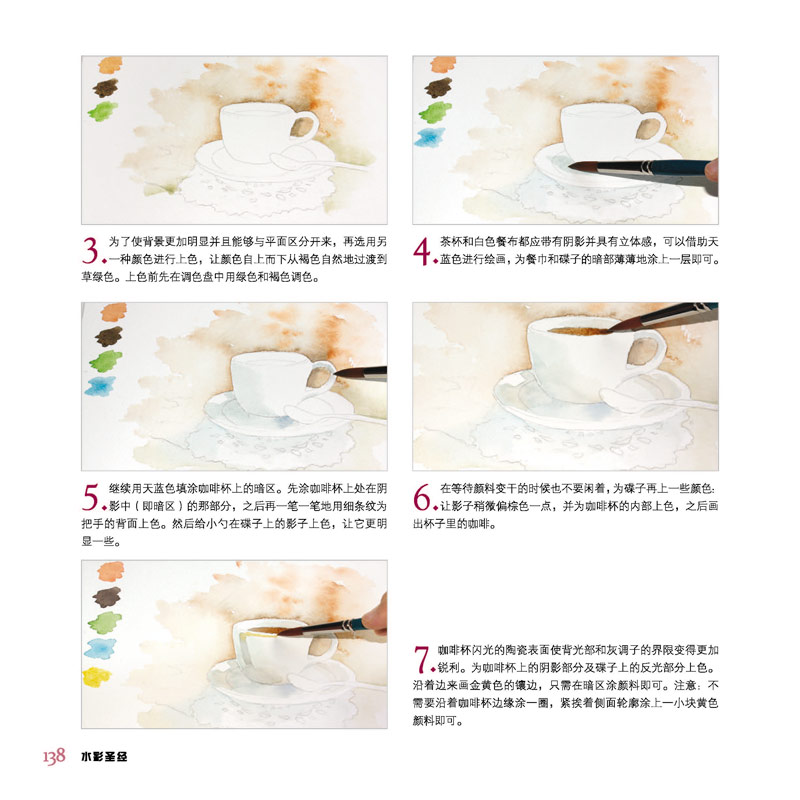 3. 为了使背景更加明显并且能够与平面区分开来，再选用另一种颜色进行上色，让颜色自上而下从褐色自然地过渡到草绿色。上色前先在调色盘中用绿色和褐色调色。

4. 茶杯和白色餐布都应带有阴影并具有立体感，可以借助天蓝色进行绘画，为餐巾和碟子的暗部薄薄地涂上一层即可。

5. 继续用天蓝色填涂咖啡杯上的暗区。先涂咖啡杯上处在阴影中（即暗区）的那部分，之后再一笔一笔地用细条纹为把手的背面上色。然后给小勺在碟子上的影子上色，让它更明显一些。

6. 在等待颜料变干的时候也不要闲着，为碟子再上一些颜色：让影子稍微偏棕色一点，并为咖啡杯的内部上色，之后画出杯子里的咖啡。

7. 咖啡杯闪光的陶瓷表面使背光部和灰调子的界限变得更加锐利。为咖啡杯上的阴影部分及碟子上的反光部分上色。沿着边来画金黄色的镶边，只需在暗区涂颜料即可。注意：不需要沿着咖啡杯边缘涂一圈，紧挨着侧面轮廓涂上一小块黄色颜料即可。

138 水彩圣经