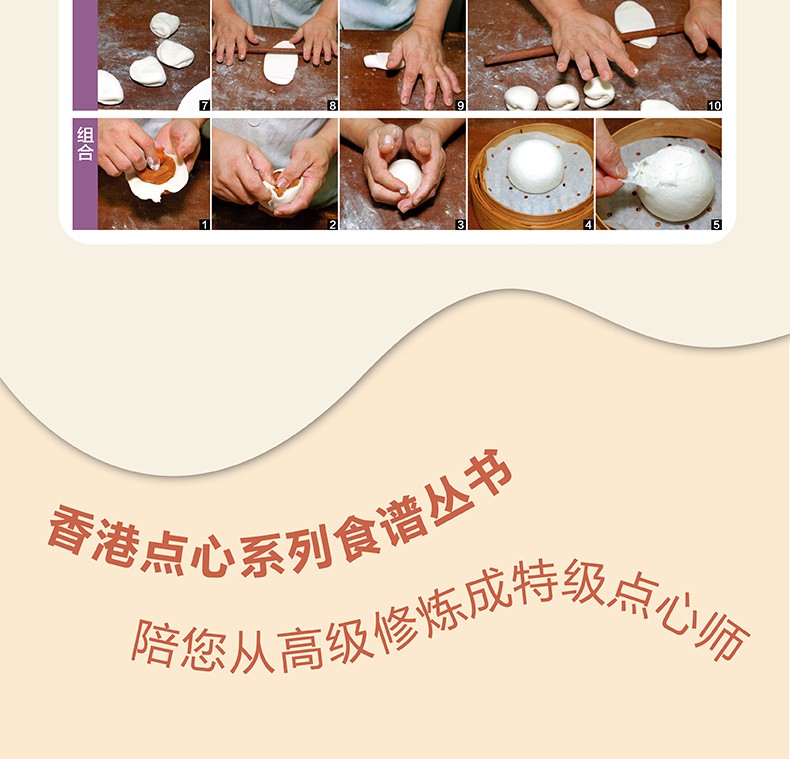 7 8 9 10

组合

1 2 3 4 5

香港点心系列食谱丛书

陪您从高级修炼成特级点心师