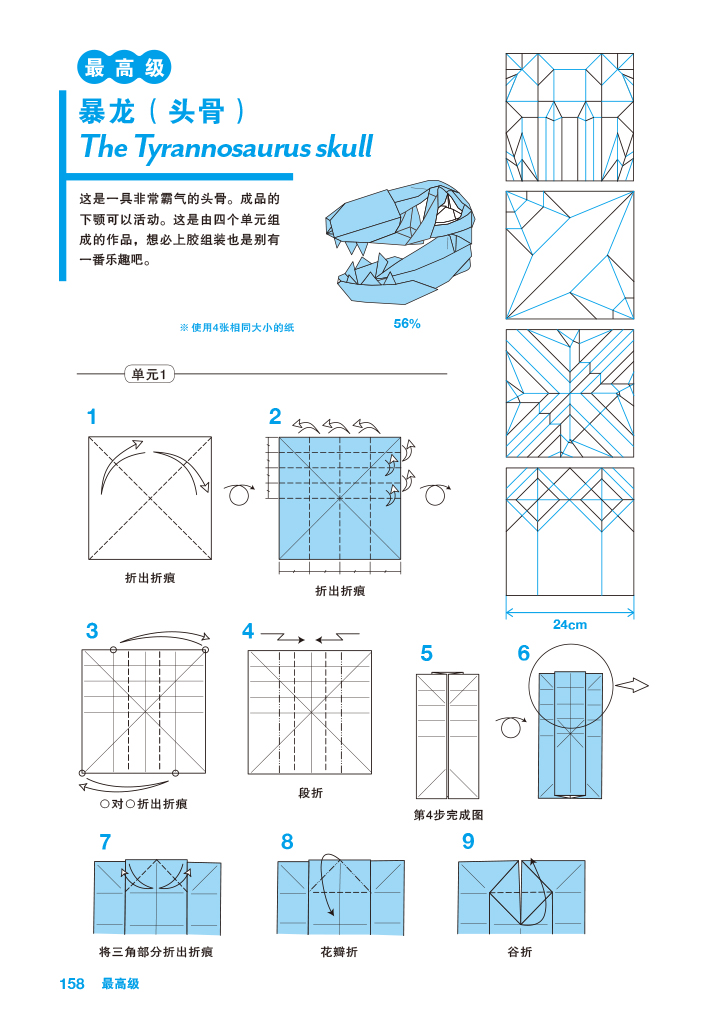 最高级

暴龙（头骨）
The Tyrannosaurus skull

这是一具非常霸气的头骨。成品的下颚可以活动。这是由四个单元组成的作品，想必上胶组装也是别有一番乐趣吧。

※ 使用4张相同大小的纸

56%

24cm

单元1

1

折出折痕

2

折出折痕

3

○对○折出折痕

4

段折

5

第4步完成图

6

7

将三角部分折出折痕

8

花瓣折

9

谷折

158 最高级